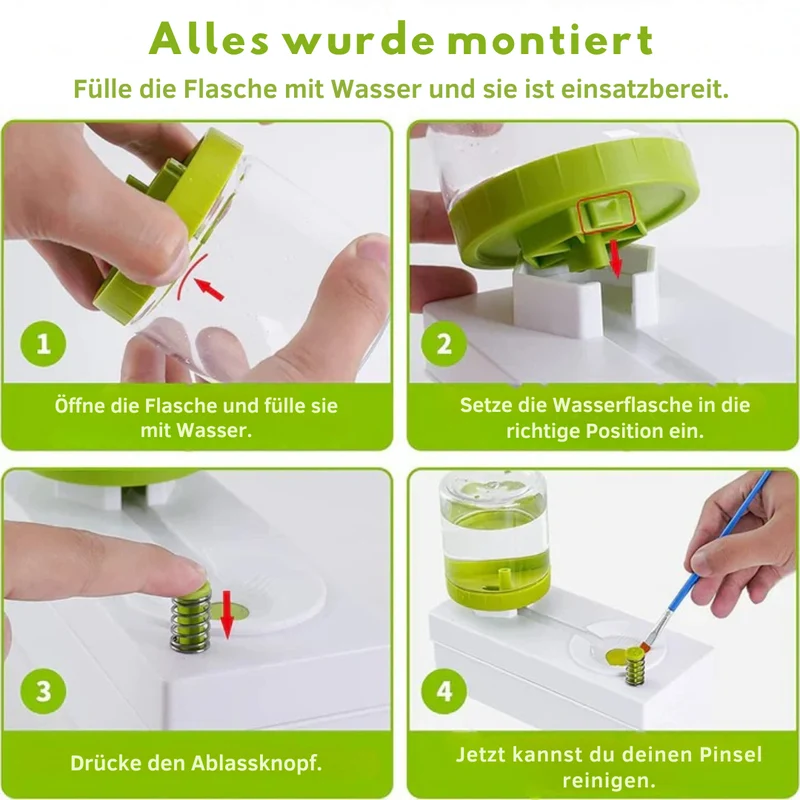 Alles wurde montiert

Fülle die Flasche mit Wasser und sie ist einsatzbereit.

1

Öffne die Flasche und fülle sie mit Wasser.

2

Setze die Wasserflasche in die richtige Position ein.

3

Drücke den Ablassknopf.

4

Jetzt kannst du deinen Pinsel reinigen.